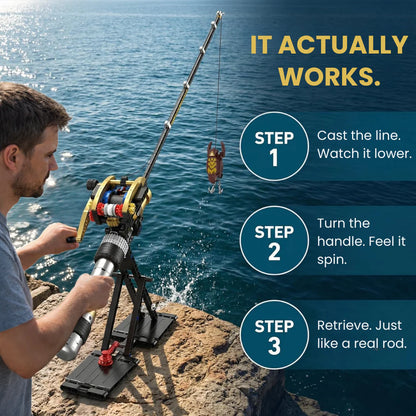 IT ACTUALLY WORKS.

STEP 1

Cast the line. Watch it lower.

STEP 2

Turn the handle. Feel it spin.

STEP 3

Retrieve. Just like a real rod.